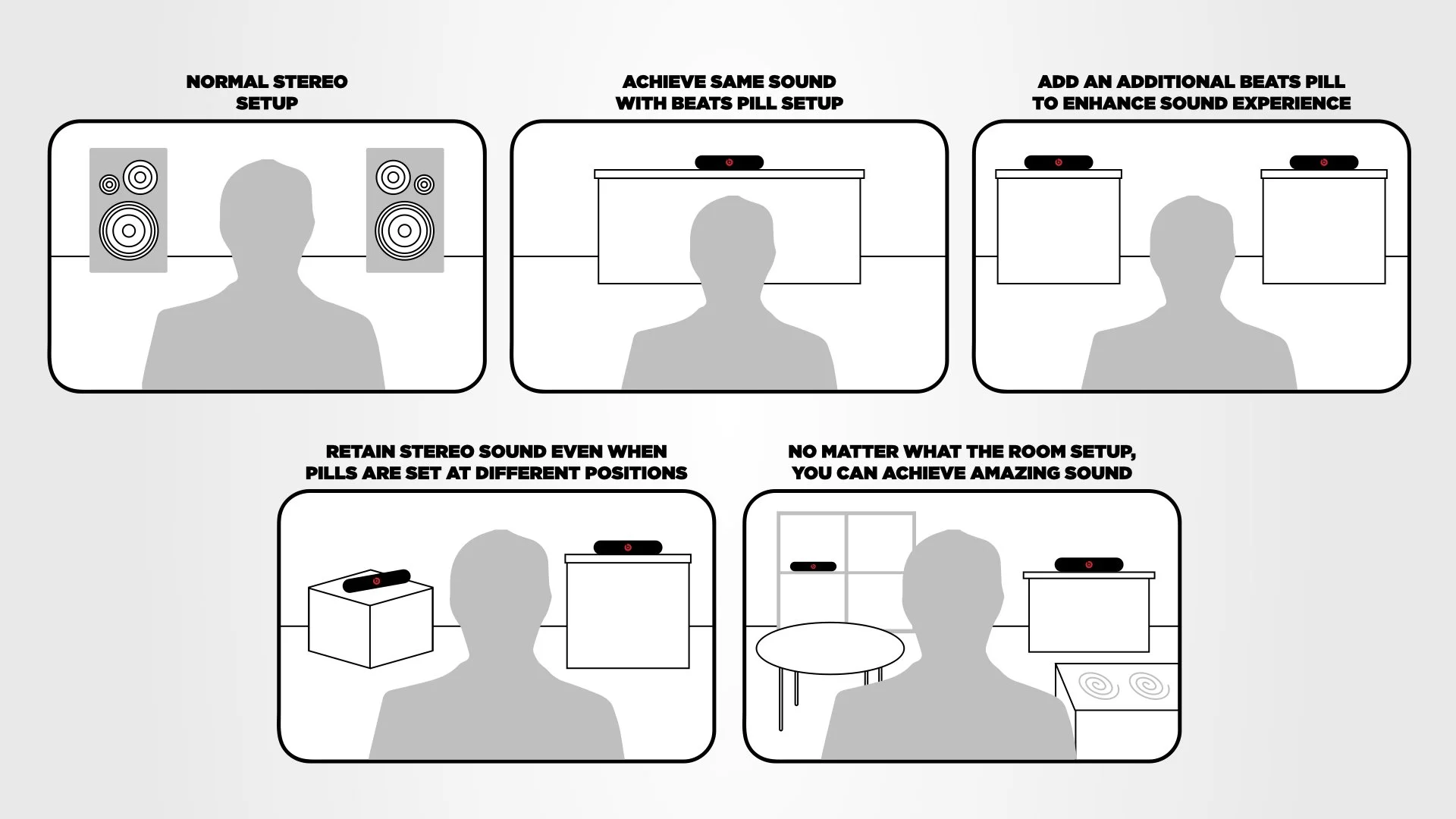 NORMAL STEREO SETUP

ACHIEVE SAME SOUND WITH BEATS PILL SETUP

ADD AN ADDITIONAL BEATS PILL TO ENHANCE SOUND EXPERIENCE

RETAIN STEREO SOUND EVEN WHEN PILLS ARE SET AT DIFFERENT POSITIONS

NO MATTER WHAT THE ROOM SETUP, YOU CAN ACHIEVE AMAZING SOUND